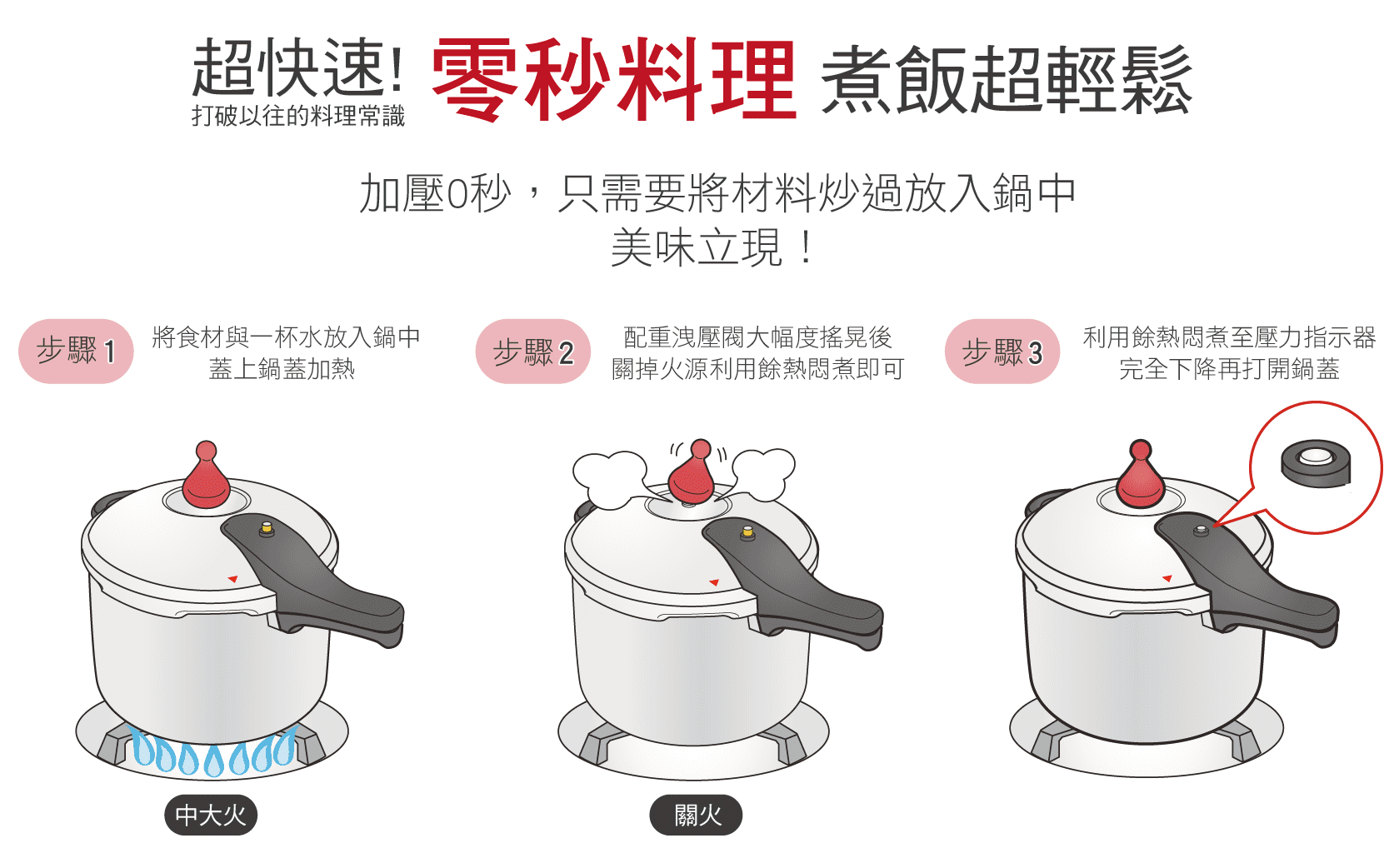 超快速! 零秒料理 煮飯超輕鬆
打破以往的料理常識

加壓0秒，只需要將材料炒過放入鍋中
美味立現！

步驟 1
將食材與一杯水放入鍋中
蓋上鍋蓋加熱

步驟 2
配重洩壓閥大幅度搖晃後
關掉火源利用餘熱悶煮即可

步驟 3
利用餘熱悶煮至壓力指示器
完全下降再打開鍋蓋

中大火

關火